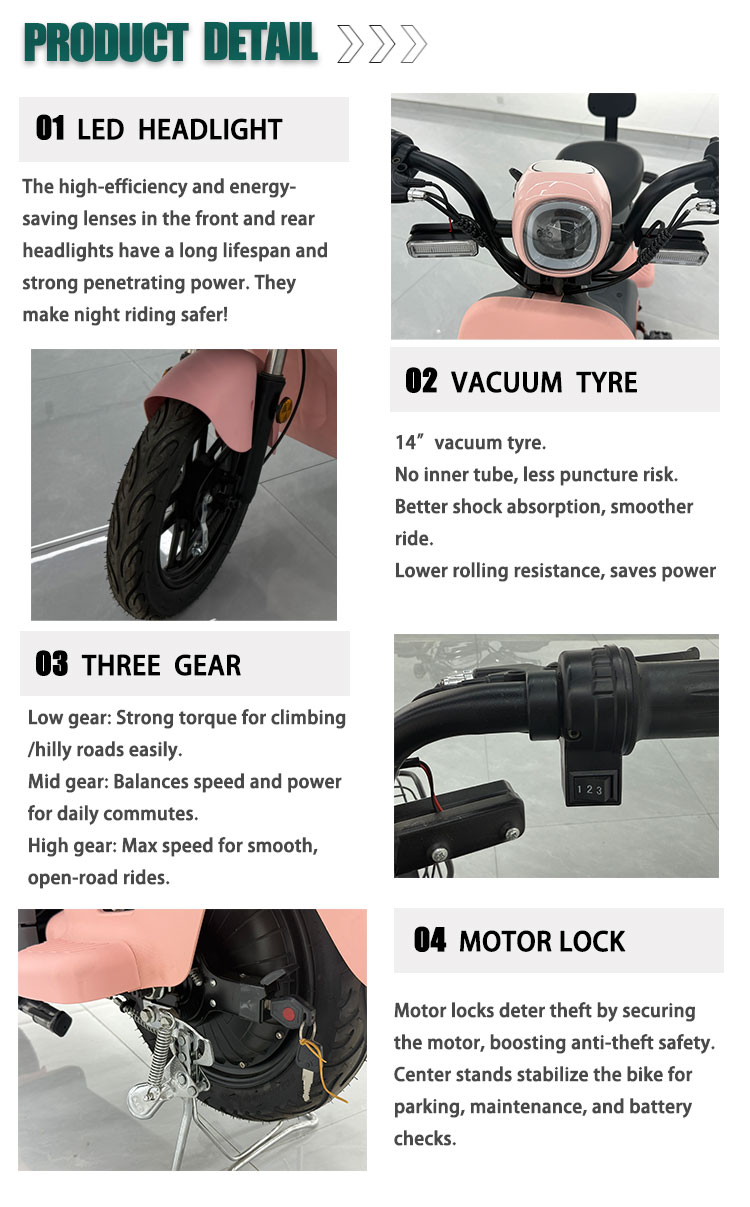 PRODUCT DETAIL

01 LED HEADLIGHT

The high-efficiency and energy-saving lenses in the front and rear headlights have a long lifespan and strong penetrating power. They make night riding safer!

02 VACUUM TYRE

14″ vacuum tyre.
No inner tube, less puncture risk.
Better shock absorption, smoother ride.
Lower rolling resistance, saves power

03 THREE GEAR

Low gear: Strong torque for climbing /hilly roads easily.
Mid gear: Balances speed and power for daily commutes.
High gear: Max speed for smooth, open-road rides.

1 2 3

04 MOTOR LOCK

Motor locks deter theft by securing the motor, boosting anti-theft safety. Center stands stabilize the bike for parking, maintenance, and battery checks.