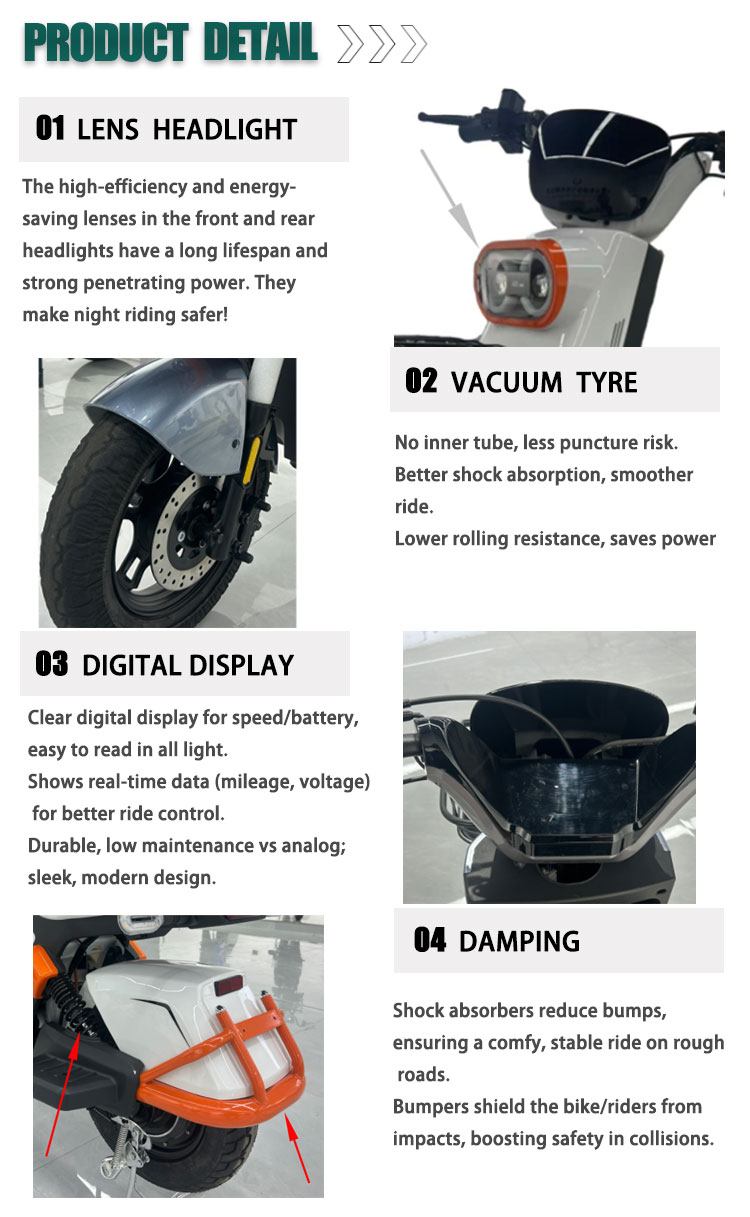 PRODUCT DETAIL

01 LENS HEADLIGHT

The high-efficiency and energy-saving lenses in the front and rear headlights have a long lifespan and strong penetrating power. They make night riding safer!

02 VACUUM TYRE

No inner tube, less puncture risk.
Better shock absorption, smoother ride.
Lower rolling resistance, saves power

03 DIGITAL DISPLAY

Clear digital display for speed/battery, easy to read in all light.
Shows real-time data (mileage, voltage) for better ride control.
Durable, low maintenance vs analog; sleek, modern design.

04 DAMPING

Shock absorbers reduce bumps, ensuring a comfy, stable ride on rough roads.
Bumpers shield the bike/riders from impacts, boosting safety in collisions.